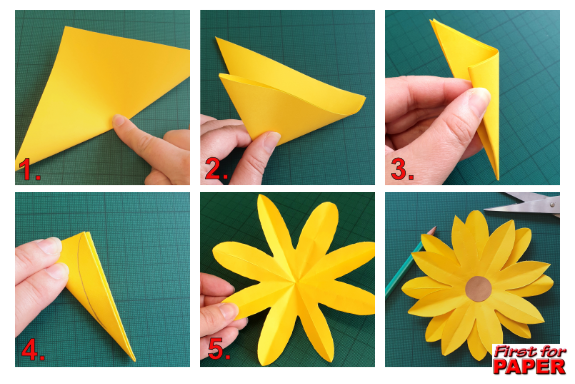 1.

2.

3.

4.

5.

First for PAPER